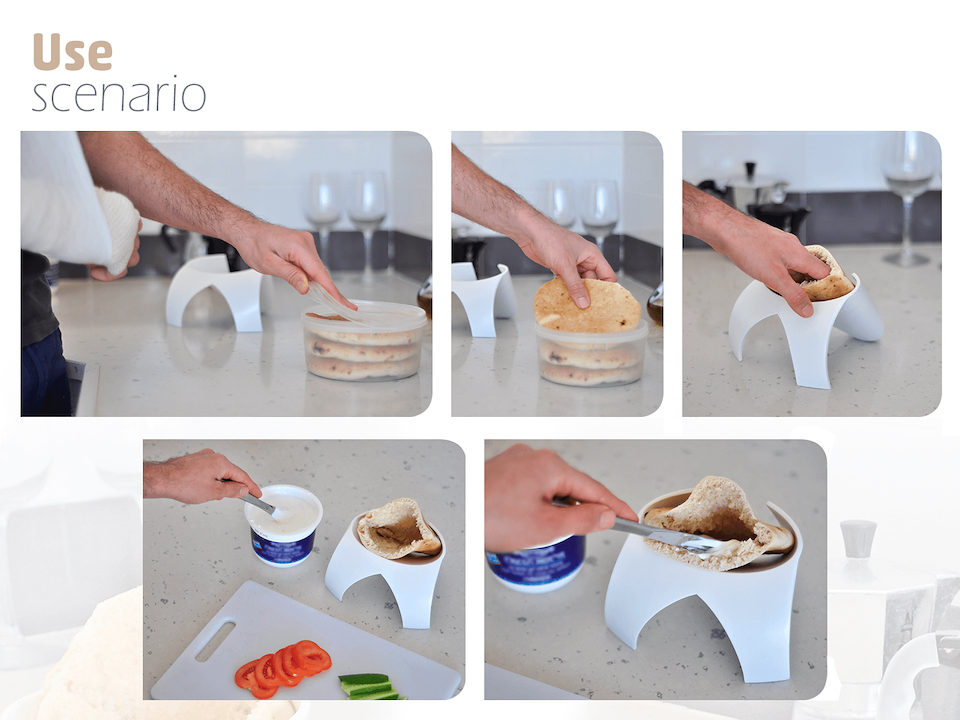 Use
scenario