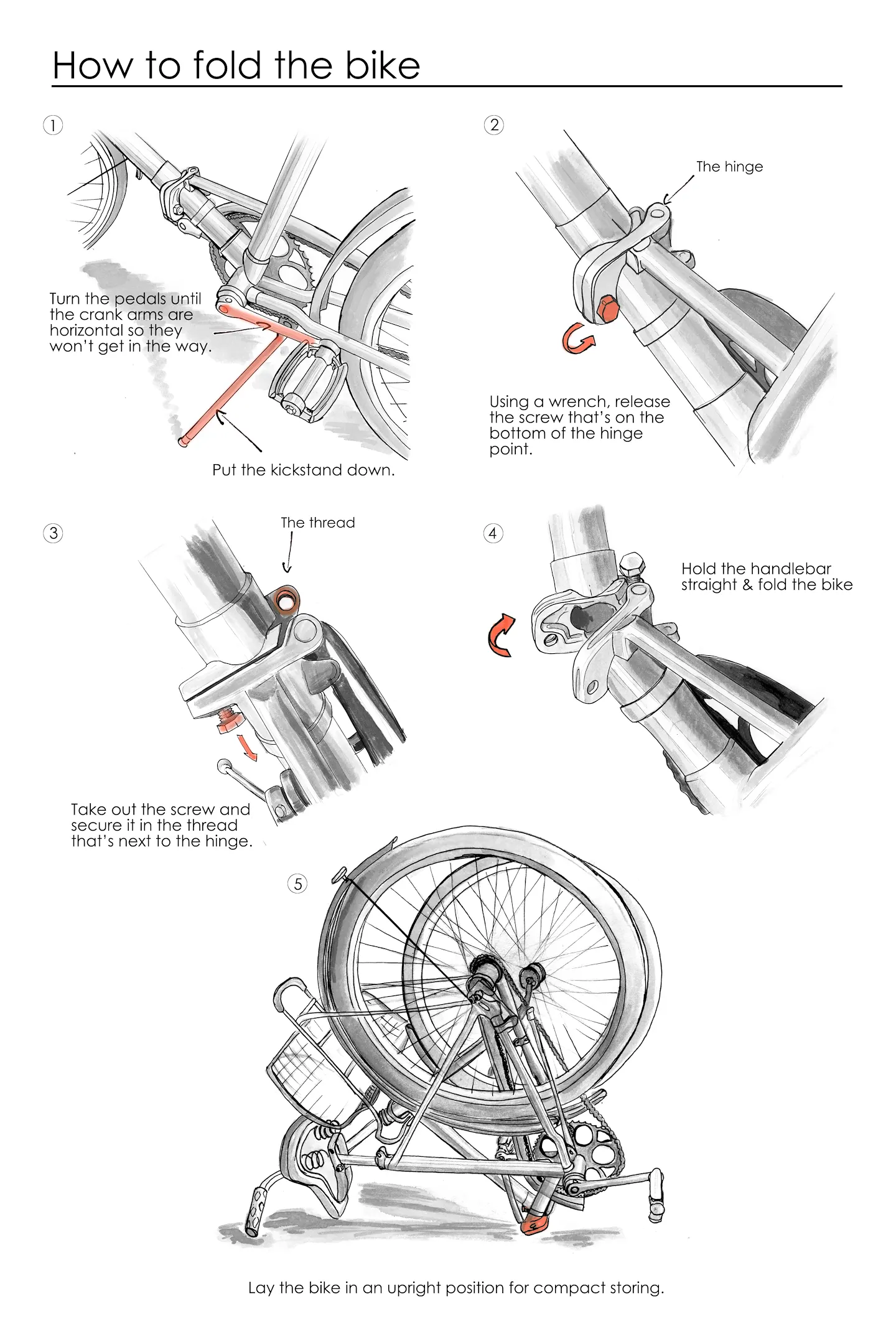 How to fold the bike

1

Turn the pedals until the crank arms are horizontal so they won't get in the way.

Put the kickstand down.

2

The hinge

Using a wrench, release the screw that's on the bottom of the hinge point.

3

The thread

Take out the screw and secure it in the thread that's next to the hinge.

4

Hold the handlebar straight & fold the bike

5

Lay the bike in an upright position for compact storing.